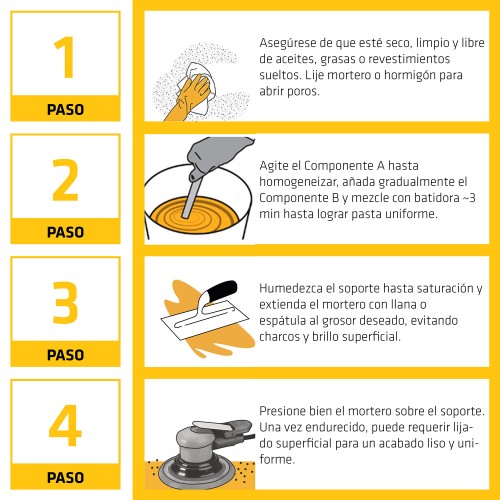 1
PASO

Asegúrese de que esté seco, limpio y libre de aceites, grasas o revestimientos sueltos. Lije mortero o hormigón para abrir poros.

2
PASO

Agite el Componente A hasta homogeneizar, añada gradualmente el Componente B y mezcle con batidora ~3 min hasta lograr pasta uniforme.

3
PASO

Humedezca el soporte hasta saturación y extienda el mortero con llana o espátula al grosor deseado, evitando charcos y brillo superficial.

4
PASO

Presione bien el mortero sobre el soporte. Una vez endurecido, puede requerir lijado superficial para un acabado liso y uniforme.